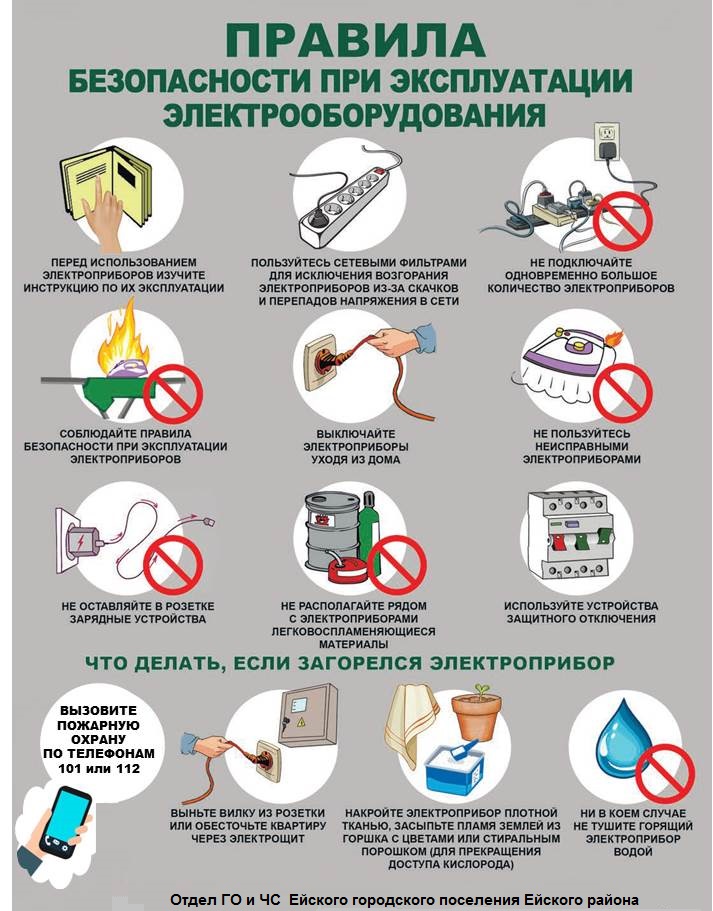 ПРАВИЛА
БЕЗОПАСНОСТИ ПРИ ЭКСПЛУАТАЦИИ ЭЛЕКТРООБОРУДОВАНИЯ

ПЕРЕД ИСПОЛЬЗОВАНИЕМ ЭЛЕКТРОПРИБОРОВ ИЗУЧИТЕ ИНСТРУКЦИЮ ПО ИХ ЭКСПЛУАТАЦИИ

ПОЛЬЗУЙТЕСЬ СЕТЕВЫМИ ФИЛЬТРАМИ ДЛЯ ИСКЛЮЧЕНИЯ ВОЗГОРАНИЯ ЭЛЕКТРОПРИБОРОВ ИЗ-ЗА СКАЧКОВ И ПЕРЕПАДОВ НАПРЯЖЕНИЯ В СЕТИ

НЕ ПОДКЛЮЧАЙТЕ ОДНОВРЕМЕННО БОЛЬШОЕ КОЛИЧЕСТВО ЭЛЕКТРОПРИБОРОВ

СОБЛЮДАЙТЕ ПРАВИЛА БЕЗОПАСНОСТИ ПРИ ЭКСПЛУАТАЦИИ ЭЛЕКТРОПРИБОРОВ

ВЫКЛЮЧАЙТЕ ЭЛЕКТРОПРИБОРЫ УХОДЯ ИЗ ДОМА

НЕ ПОЛЬЗУЙТЕСЬ НЕИСПРАВНЫМИ ЭЛЕКТРОПРИБОРАМИ

НЕ ОСТАВЛЯЙТЕ В РОЗЕТКЕ ЗАРЯДНЫЕ УСТРОЙСТВА

НЕ РАСПОЛАГАЙТЕ РЯДОМ С ЭЛЕКТРОПРИБОРАМИ ЛЕГКОВОСПЛАМЕНЯЮЩИЕСЯ МАТЕРИАЛЫ

ИСПОЛЬЗУЙТЕ УСТРОЙСТВА ЗАЩИТНОГО ОТКЛЮЧЕНИЯ

ЧТО ДЕЛАТЬ, ЕСЛИ ЗАГОРЕЛСЯ ЭЛЕКТРОПРИБОР

ВЫЗОВИТЕ ПОЖАРНУЮ ОХРАНУ ПО ТЕЛЕФОНАМ 101 или 112

ВЫНЬТЕ ВИЛКУ ИЗ РОЗЕТКИ ИЛИ ОБЕСТОЧЬТЕ КВАРТИРУ ЧЕРЕЗ ЭЛЕКТРОЩИТ

НАКРОЙТЕ ЭЛЕКТРОПРИБОР ПЛОТНОЙ ТКАНЬЮ, ЗАСЫПЬТЕ ПЛАМЯ ЗЕМЛЕЙ ИЗ ГОРШКА С ЦВЕТАМИ ИЛИ СТИРАЛЬНЫМ ПОРОШКОМ (ДЛЯ ПРЕКРАЩЕНИЯ ДОСТУПА КИСЛОРОДА)

НИ В КОЕМ СЛУЧАЕ НЕ ТУШИТЕ ГОРЯЩИЙ ЭЛЕКТРОПРИБОР ВОДОЙ

Отдел ГО и ЧС Ейского городского поселения Ейского района